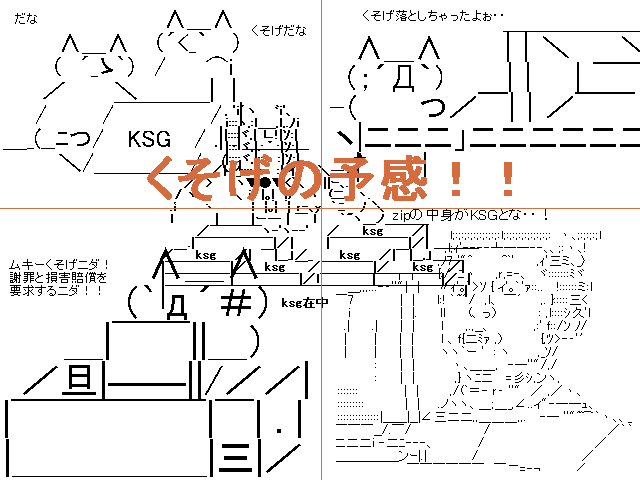 だな

くそげだな

KSG

くそげ落としちゃったよぉ・・

くそげの予感！！

zipの中身がKSGとな・・！

ムキーくそげニダ！
謝罪と損害賠償を
要求するニダ！！

ksg

ksg

ksg

ksg

ksg

ksg在中